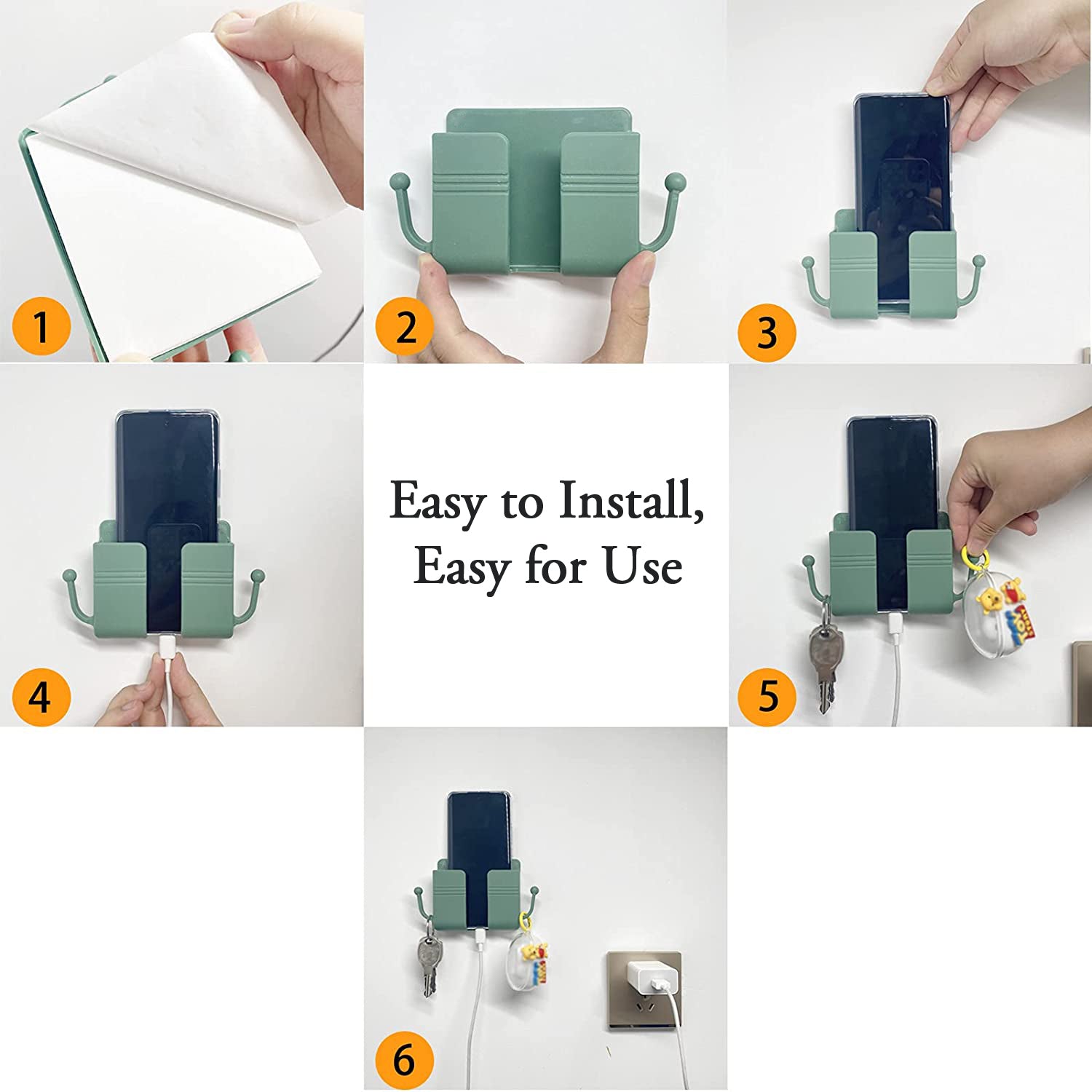 1

2

3

4

Easy to Install,
Easy for Use

5

6